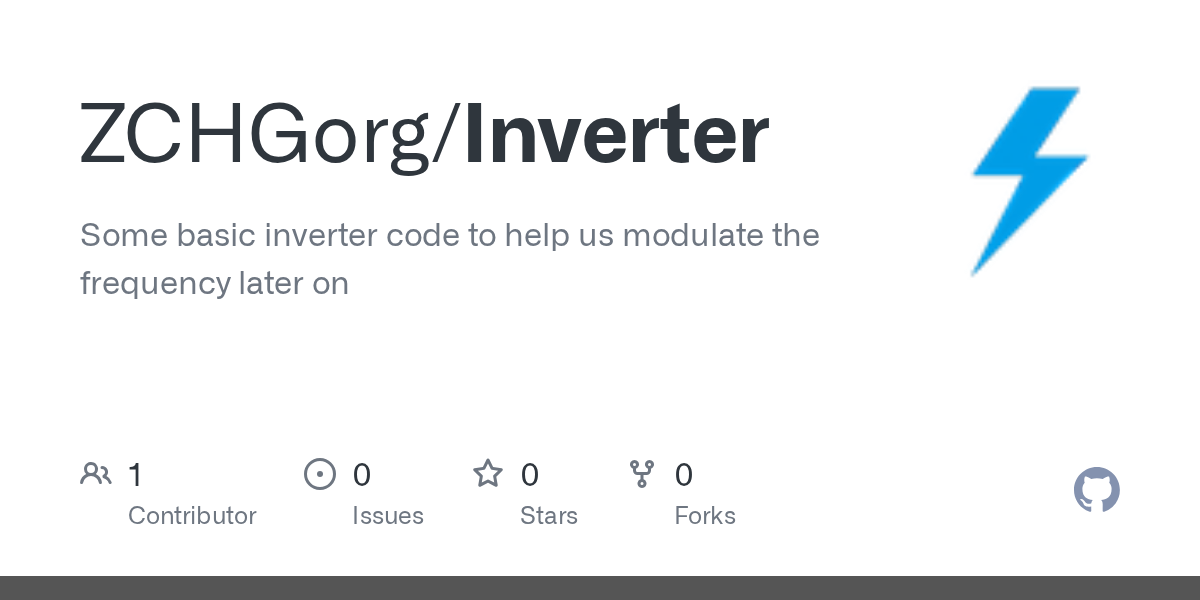 ZCHGorg/Inverter

Some basic inverter code to help us modulate the frequency later on

1
Contributor

0
Issues

0
Stars

0
Forks