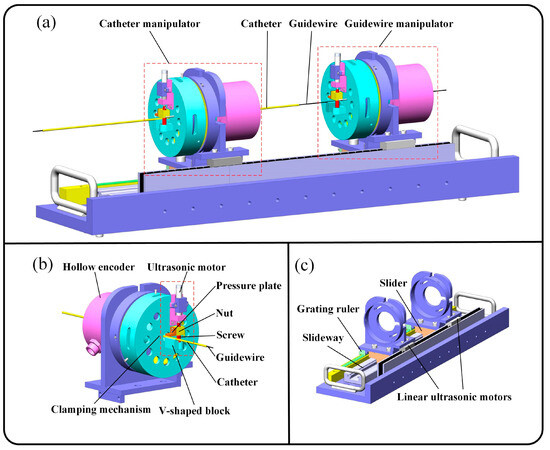 (a)
Catheter manipulator
Catheter
Guidewire
Guidewire manipulator

(b)
Hollow encoder
Ultrasonic motor
Pressure plate
Nut
Screw
Guidewire
Catheter
Clamping mechanism
V-shaped block

(c)
Slider
Grating ruler
Slideway
Linear ultrasonic motors