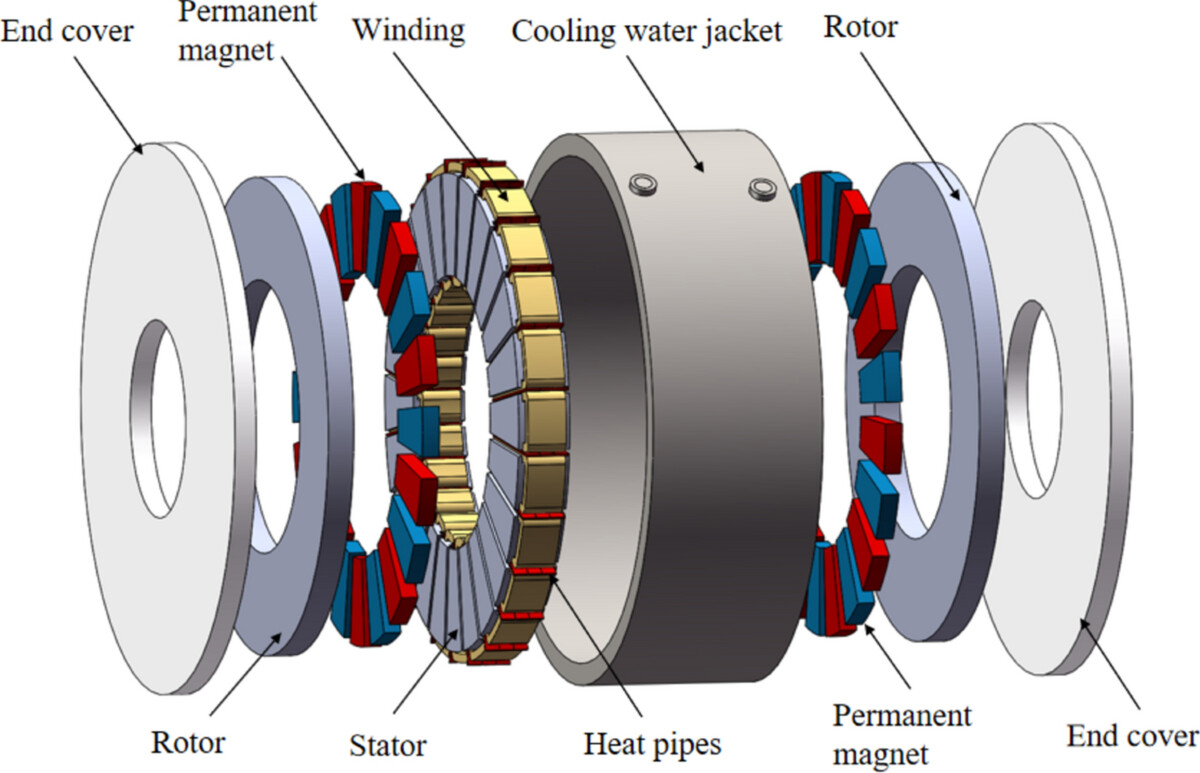 End cover

Permanent magnet

Winding

Cooling water jacket

Rotor

Rotor

Stator

Heat pipes

Permanent magnet

End cover